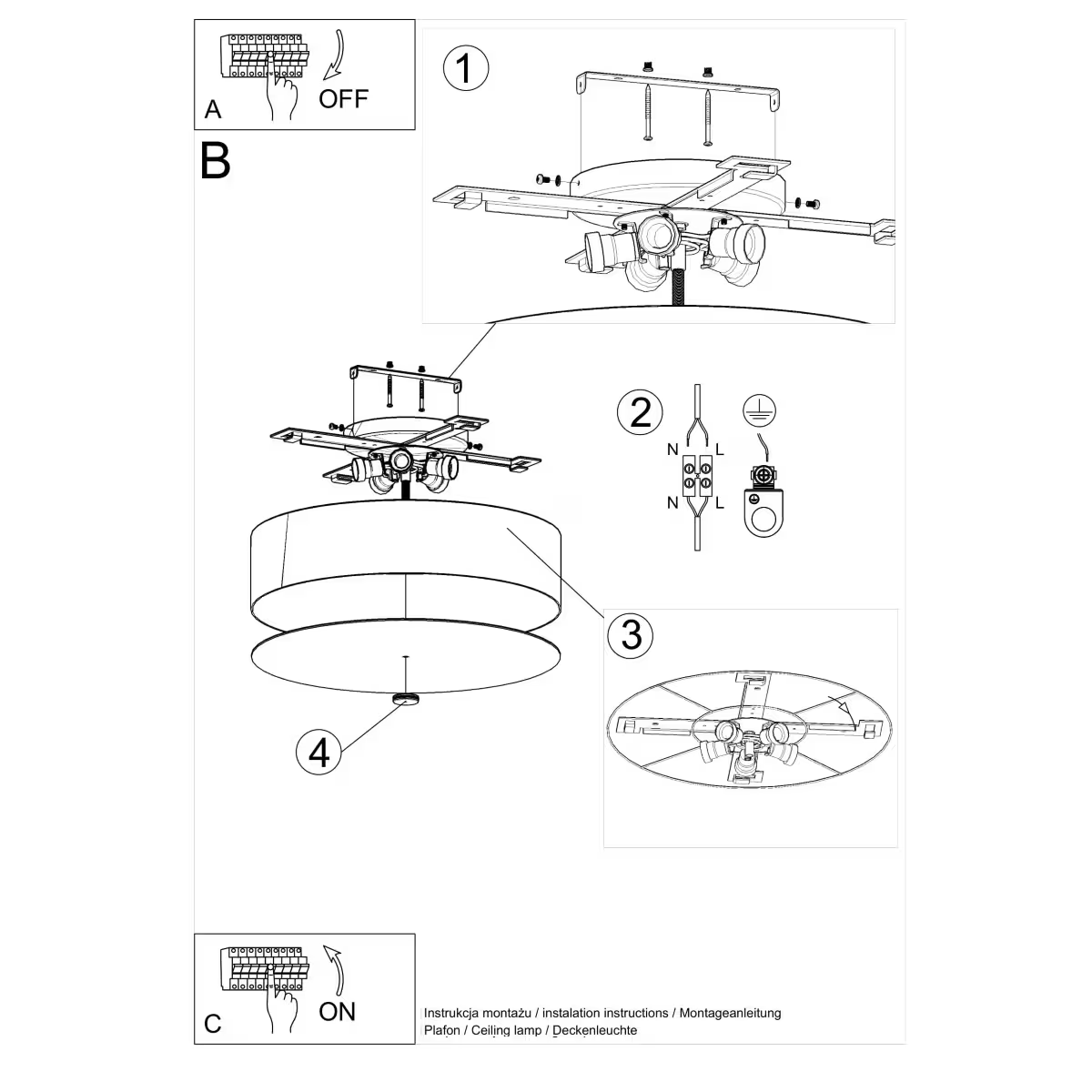 A
OFF

B

1

2
N L
N L

3

4

C
ON

Instrukcja montażu / instalation instructions / Montageanleitung
Plafon / Ceiling lamp / Deckenleuchte