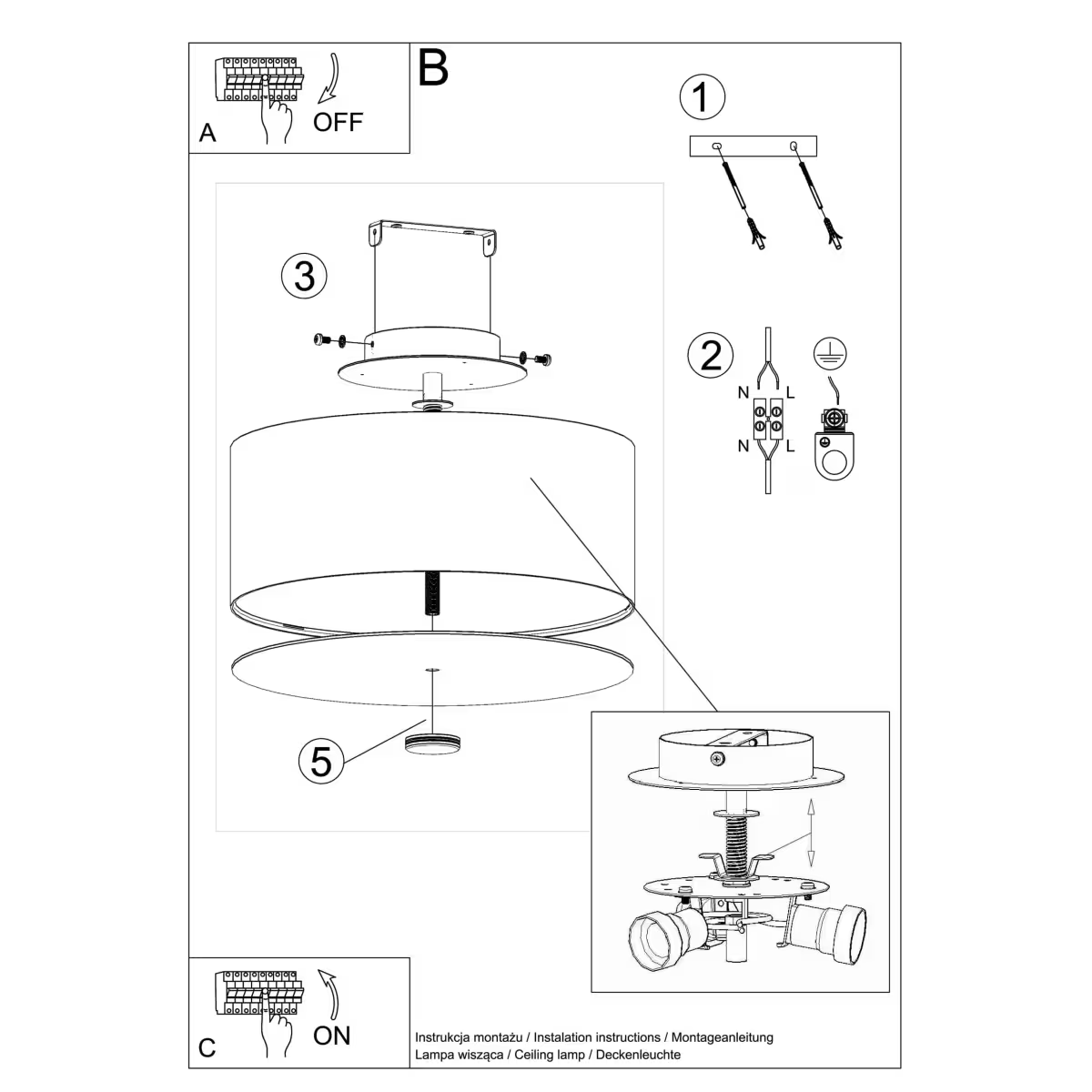 A
OFF

B

1

2

N L

N L

3

5

C
ON

Instrukcja montażu / Instalation instructions / Montageanleitung
Lampa wisząca / Ceiling lamp / Deckenleuchte