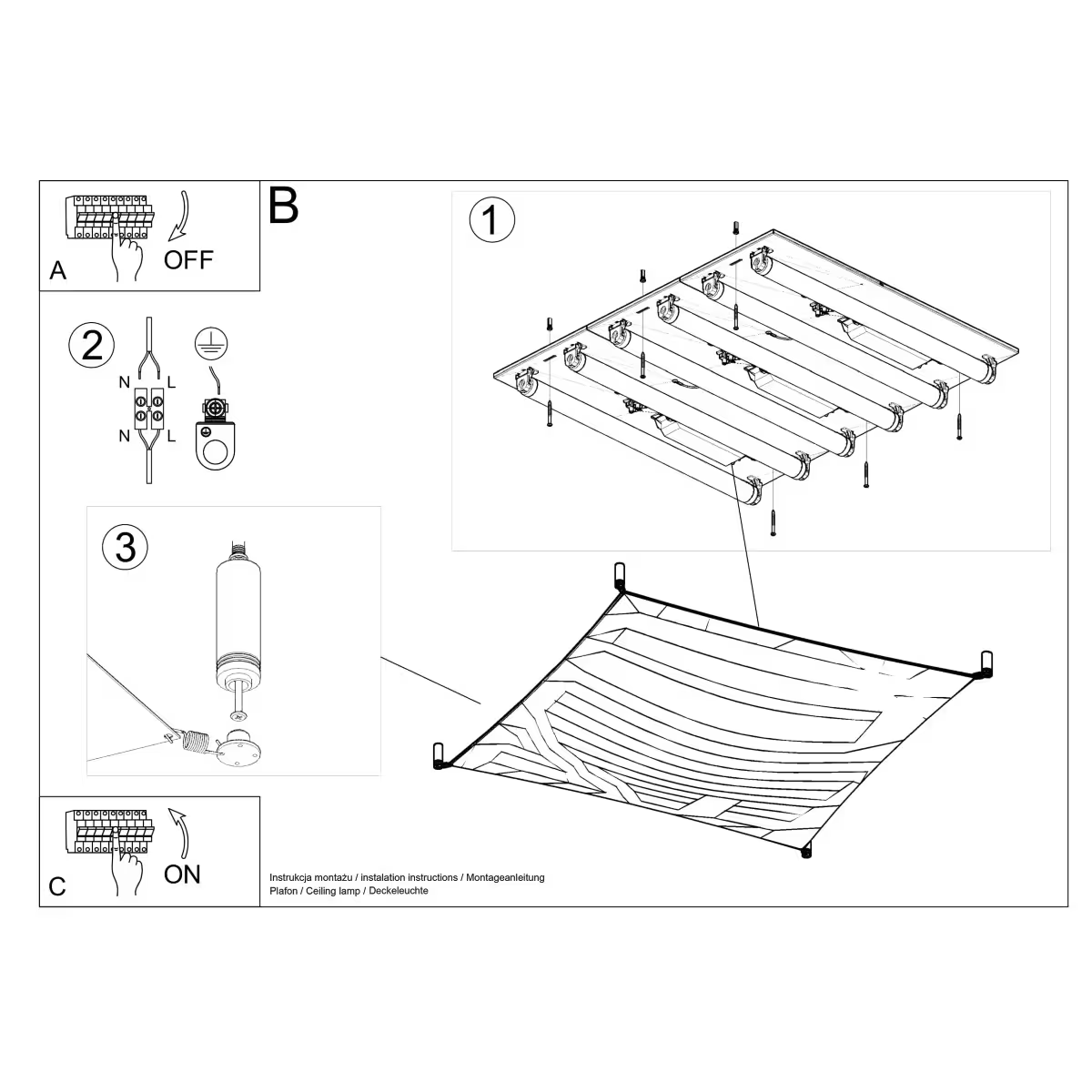 A
OFF

B

1

2

N
L
N
L

3

C
ON

Instrukcja montażu / instalation instructions / Montageanleitung
Plafon / Ceiling lamp / Deckeleuchte