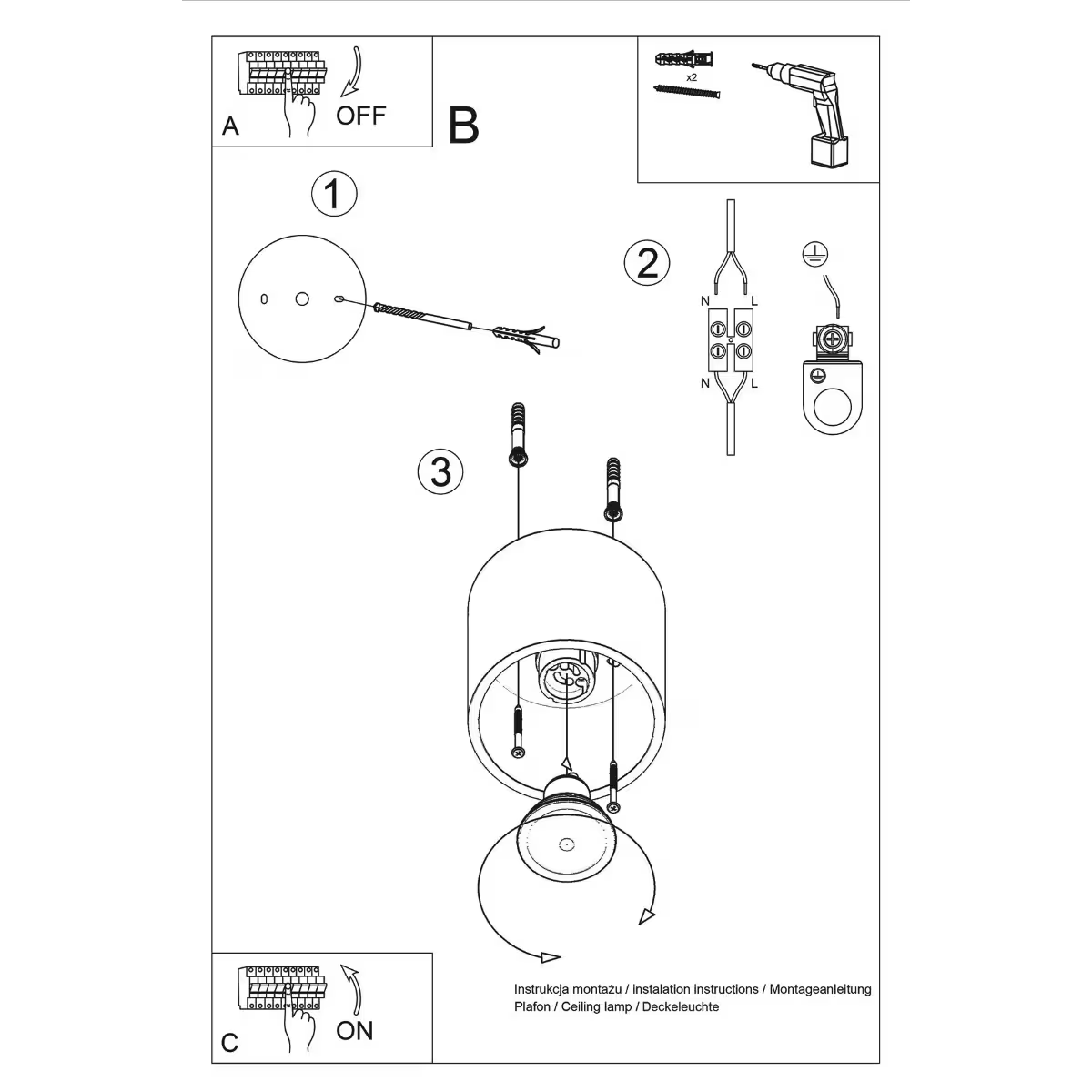 A OFF

B

x2

1

2

N L

N L

3

C ON

Instrukcja montażu / instalation instructions / Montageanleitung
Plafon / Ceiling lamp / Deckeleuchte