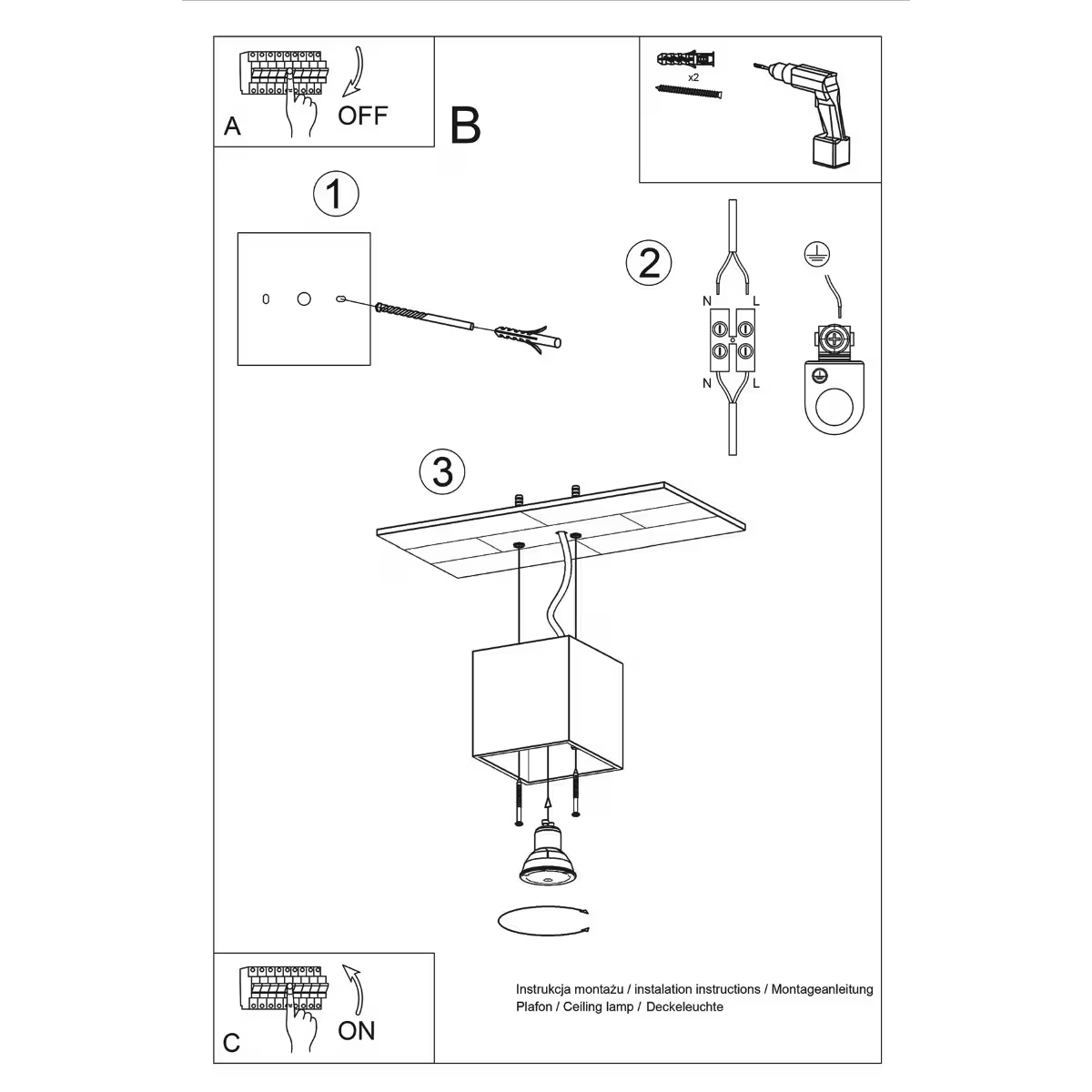 A
OFF
B
x2
1
2
N
L
N
L
3
C
ON
Instrukcja montażu / instalation instructions / Montageanleitung
Plafon / Ceiling lamp / Deckeleuchte