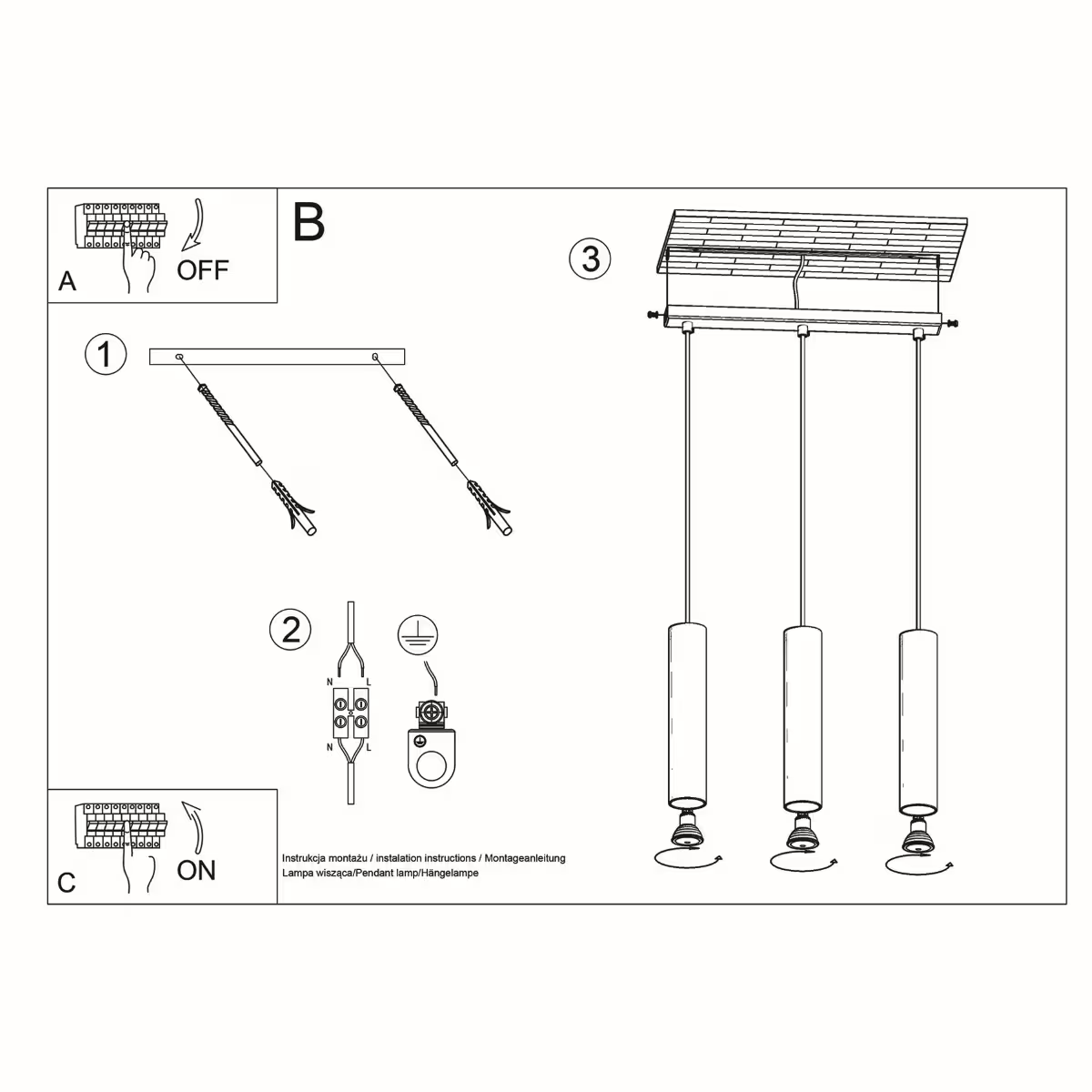 A
OFF
B
1
2
N
L
N
L
3
C
ON
Instrukcja montażu / instalation instructions / Montageanleitung
Lampa wisząca/Pendant lamp/Hängelampe