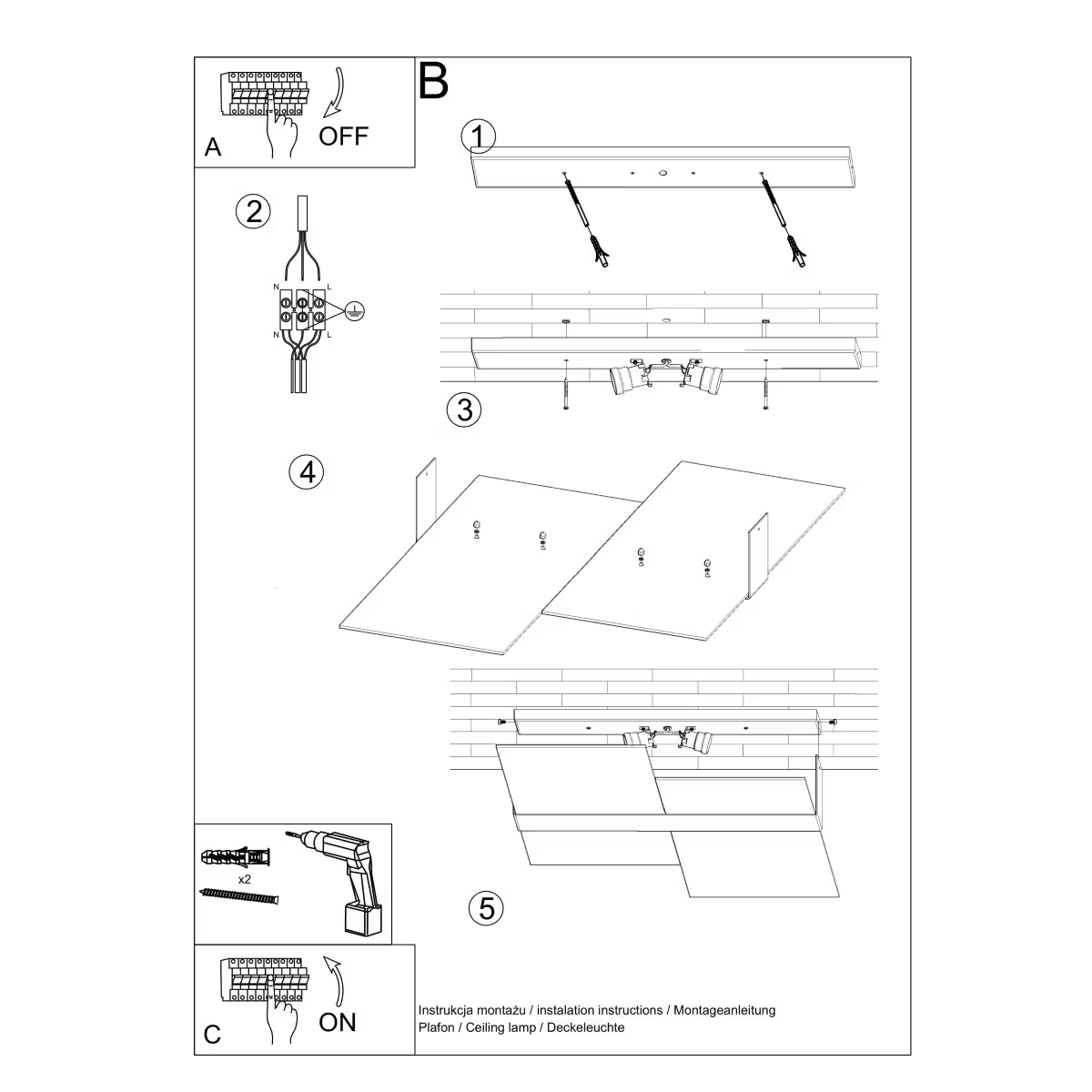 A
OFF

B

1

2

N
L
N
L

3

4

5

x2

C
ON

Instrukcja montażu / instalation instructions / Montageanleitung
Plafon / Ceiling lamp / Deckeleuchte