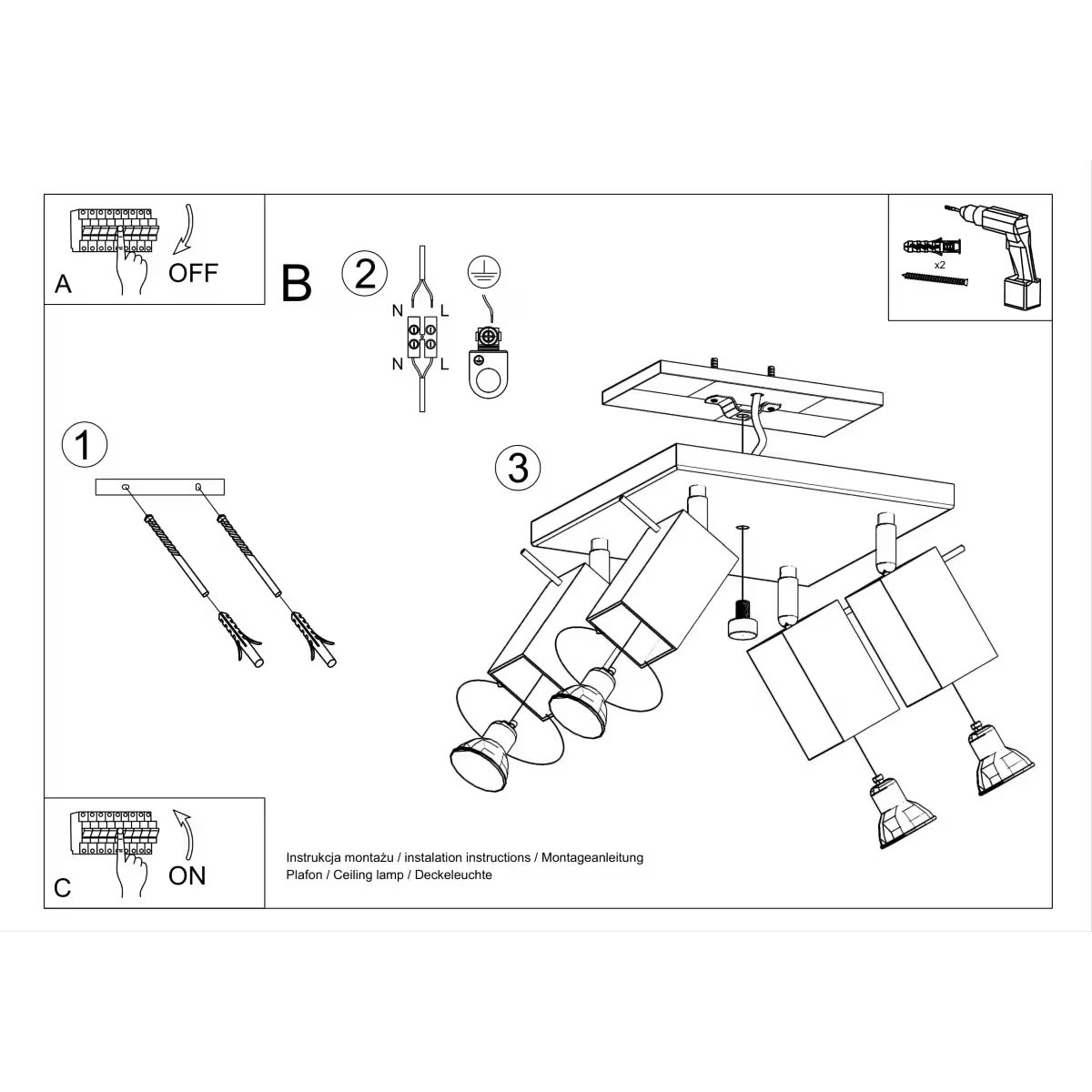 A
OFF

B
2
N L
N L

x2

1

3

C
ON

Instrukcja montażu / instalation instructions / Montageanleitung
Plafon / Ceiling lamp / Deckeleuchte