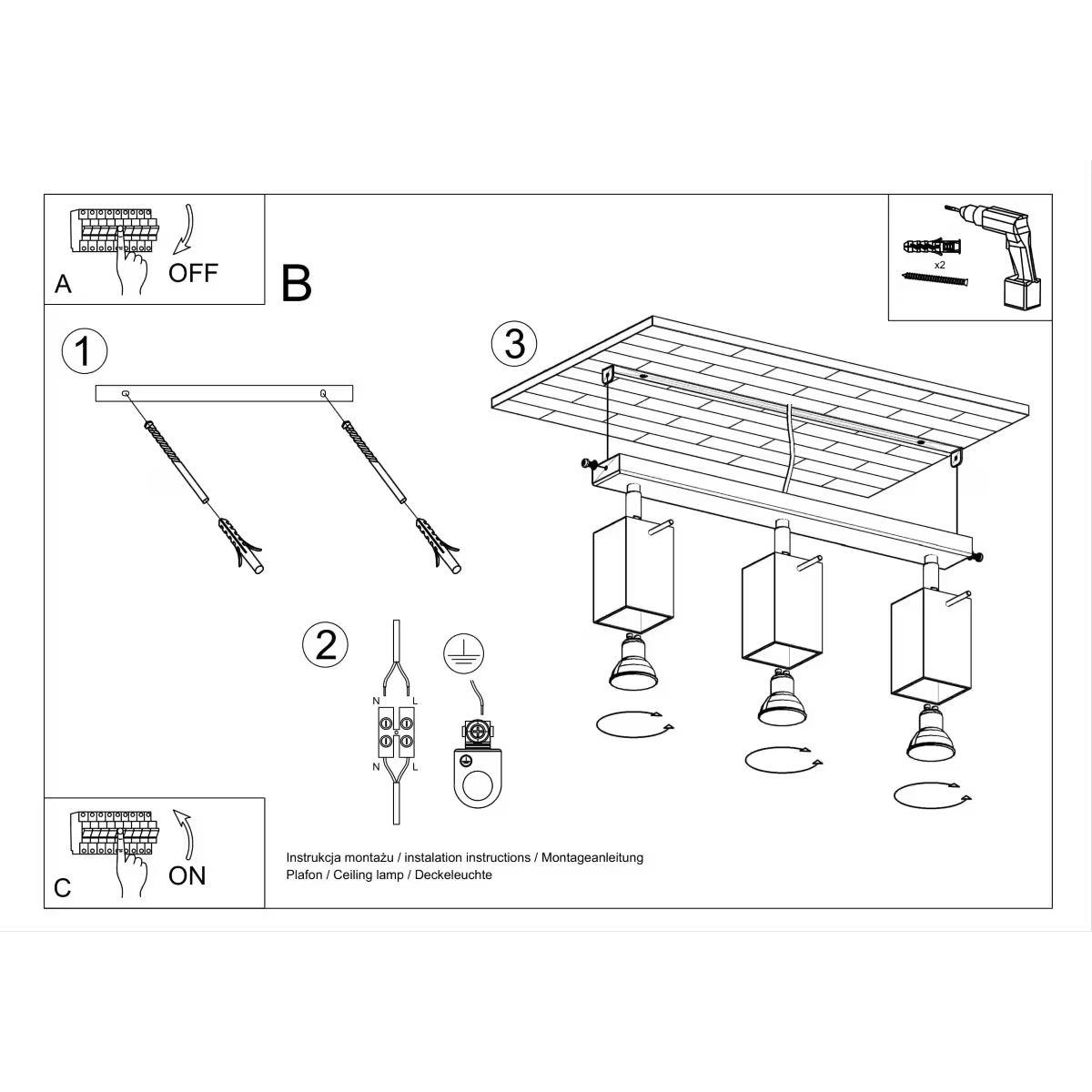 A
OFF

B

x2

1

3

2

N L
N L

C
ON

Instrukcja montażu / instalation instructions / Montageanleitung
Plafon / Ceiling lamp / Deckeleuchte