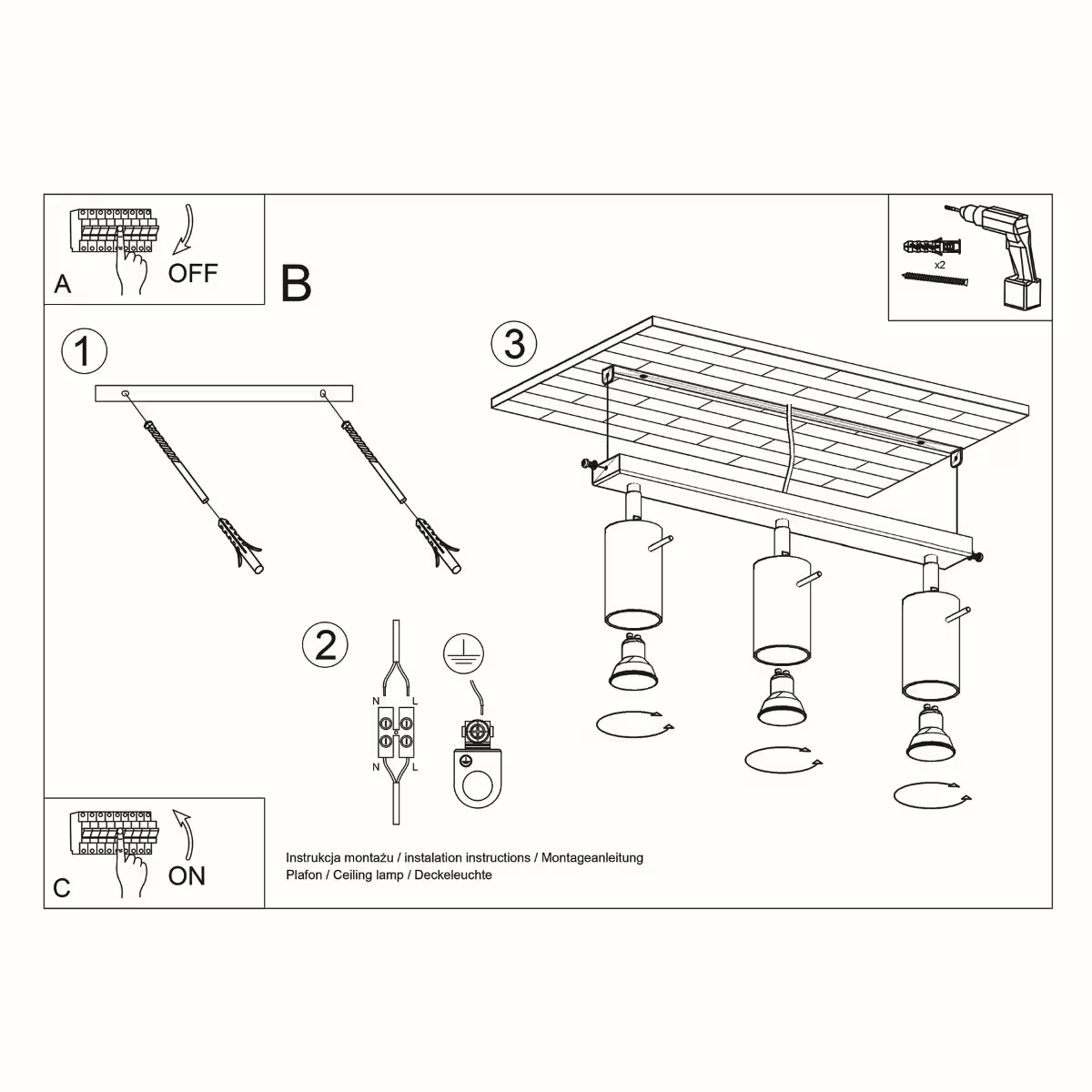 A

OFF

B

x2

1

3

2

N L

N L

C

ON

Instrukcja montażu / instalation instructions / Montageanleitung
Plafon / Ceiling lamp / Deckeleuchte