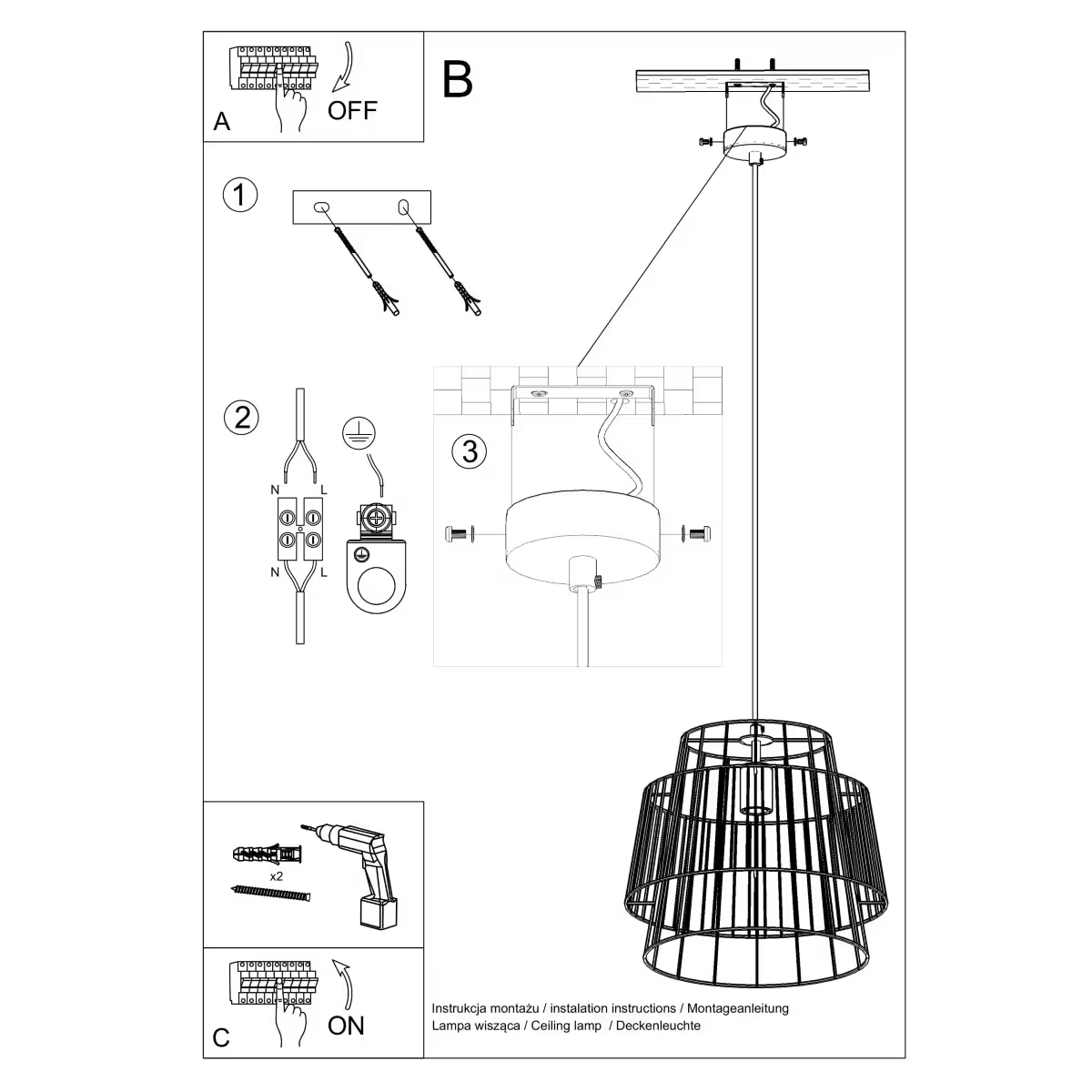 A
OFF

B

1

2

N L

N L

3

x2

C
ON

Instrukcja montażu / instalation instructions / Montageanleitung
Lampa wisząca / Ceiling lamp / Deckenleuchte