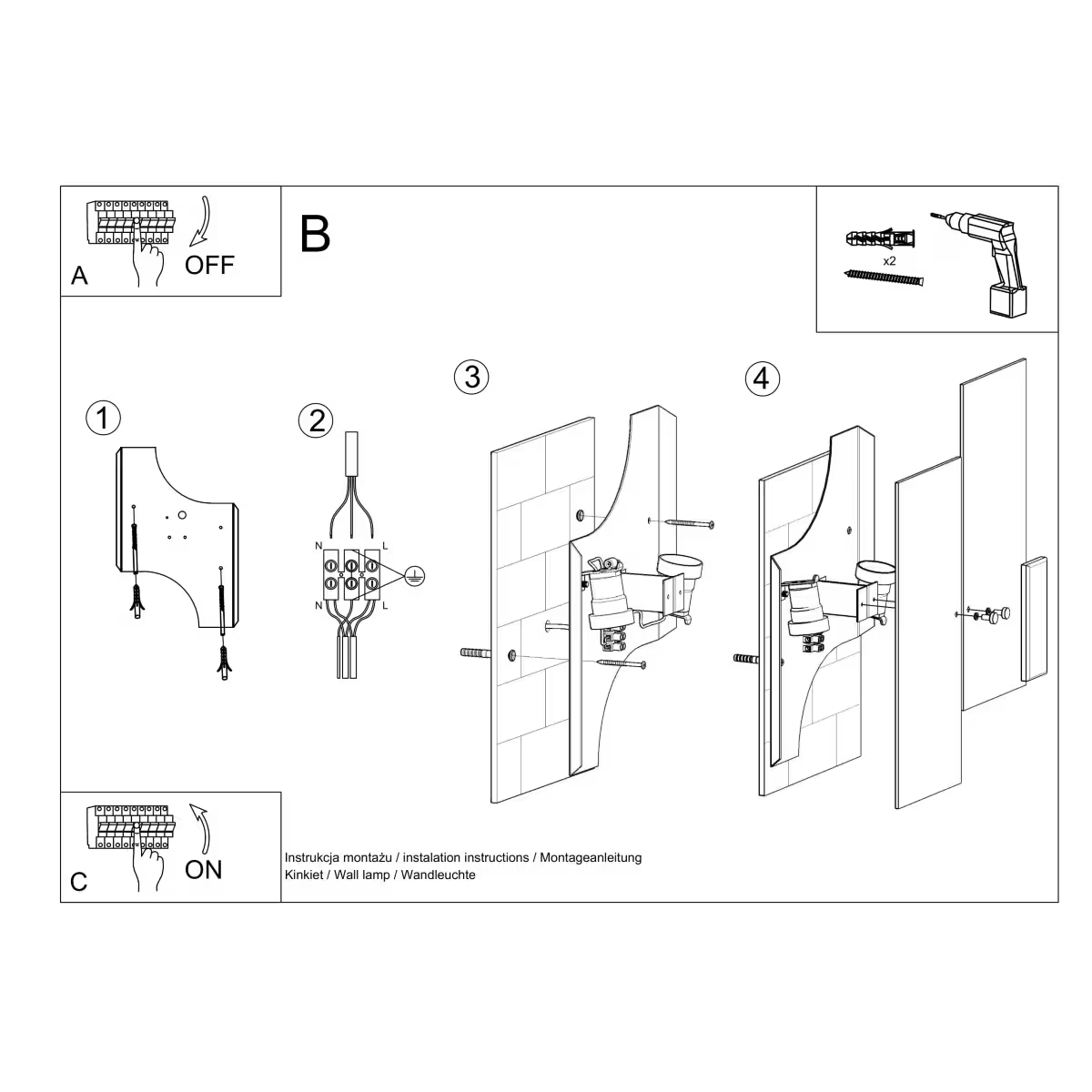 A
OFF

B

x2

1

2

N L
N L

3

4

C
ON

Instrukcja montażu / instalation instructions / Montageanleitung
Kinkiet / Wall lamp / Wandleuchte